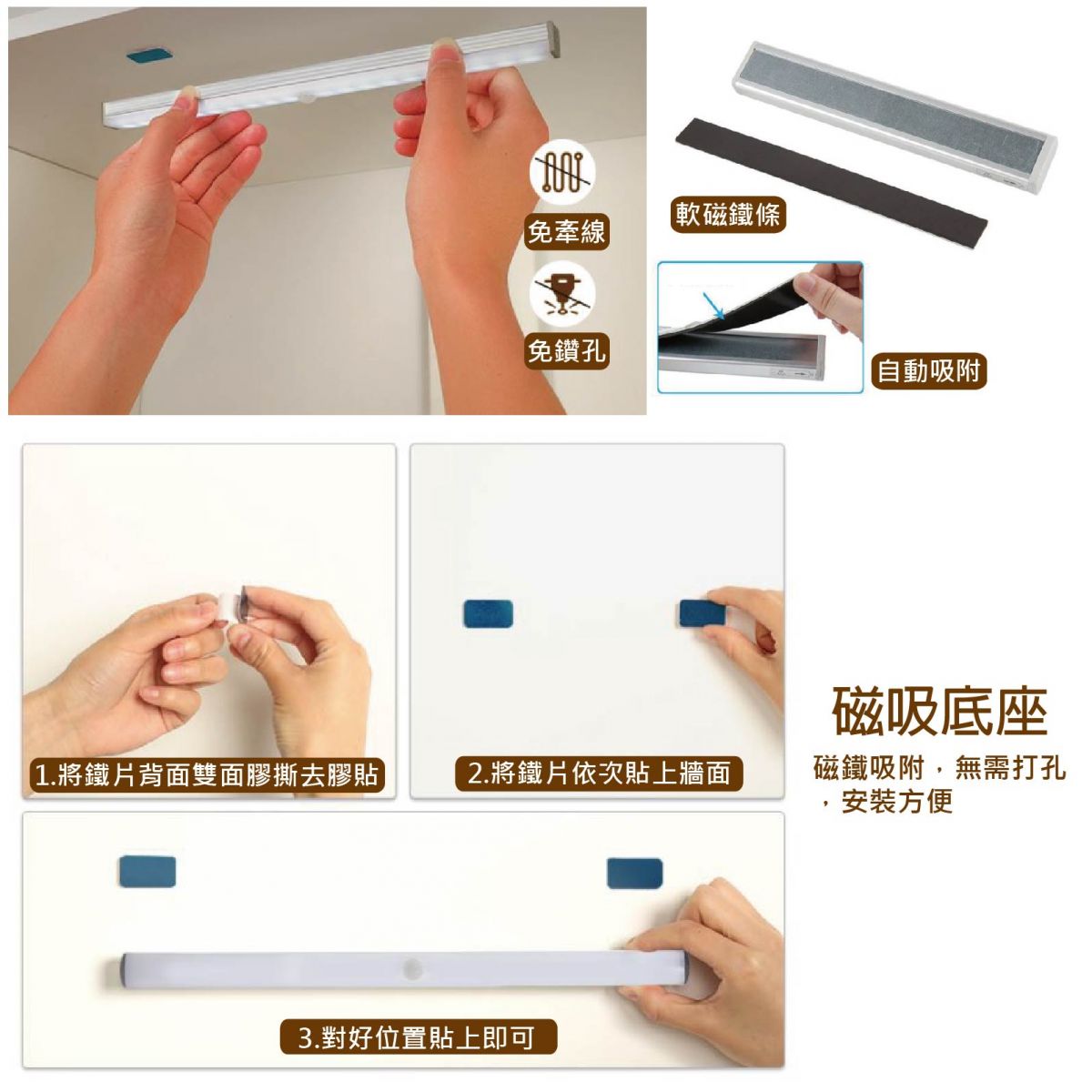 免牽線

免鑽孔

軟磁鐵條

自動吸附

1.將鐵片背面雙面膠撕去膠貼

2.將鐵片依次貼上牆面

磁吸底座

磁鐵吸附，無需打孔，安裝方便

3.對好位置貼上即可