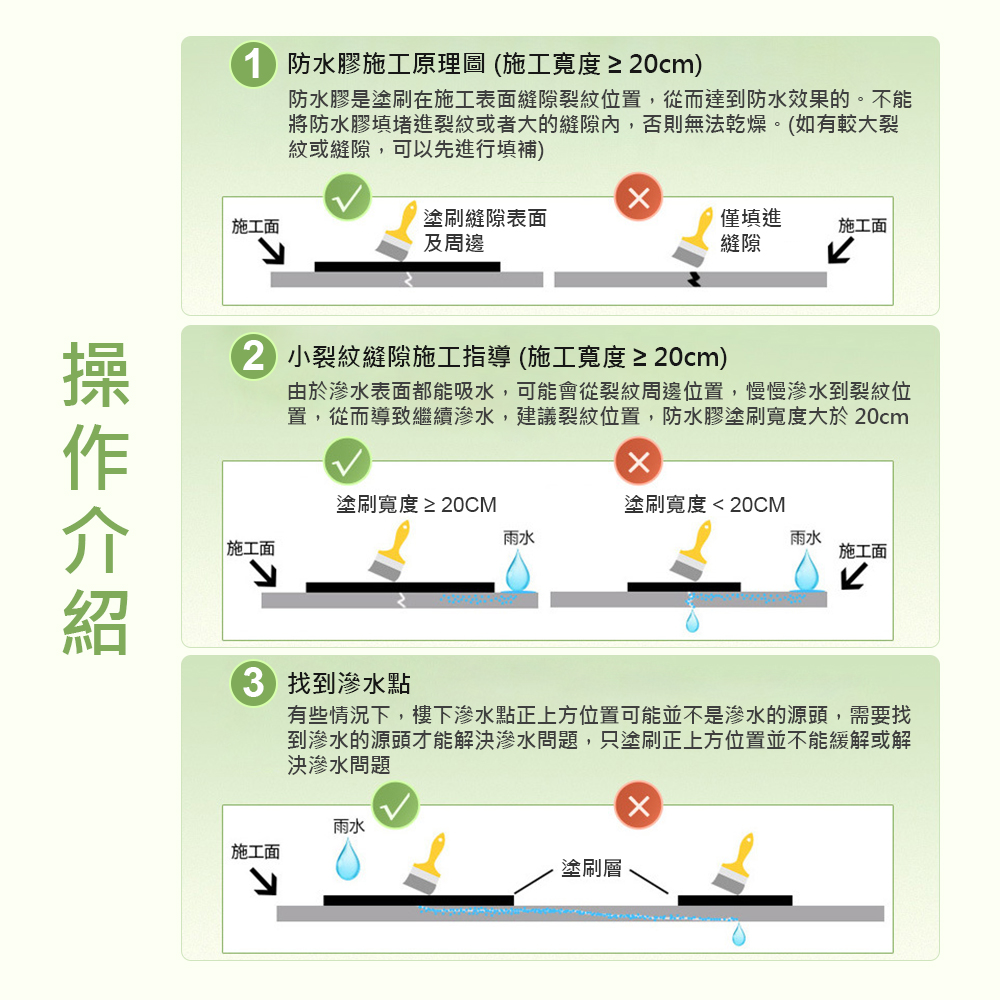 操作介紹

1 防水膠施工原理圖 (施工寬度 ≥ 20cm)

防水膠是塗刷在施工表面縫隙裂紋位置，從而達到防水效果的。不能將防水膠填堵進裂紋或者大的縫隙內，否則無法乾燥。(如有較大裂紋或縫隙，可以先進行填補)

施工面
塗刷縫隙表面及周邊
僅填進縫隙
施工面

2 小裂紋縫隙施工指導 (施工寬度 ≥ 20cm)

由於滲水表面都能吸水，可能會從裂紋周邊位置，慢慢滲水到裂紋位置，從而導致繼續滲水，建議裂紋位置，防水膠塗刷寬度大於 20cm

塗刷寬度 ≥ 20CM
塗刷寬度 < 20CM
施工面
雨水
雨水
施工面

3 找到滲水點

有些情況下，樓下滲水點正上方位置可能並不是滲水的源頭，需要找到滲水的源頭才能解決滲水問題，只塗刷正上方位置並不能緩解或解決滲水問題

雨水
施工面
塗刷層