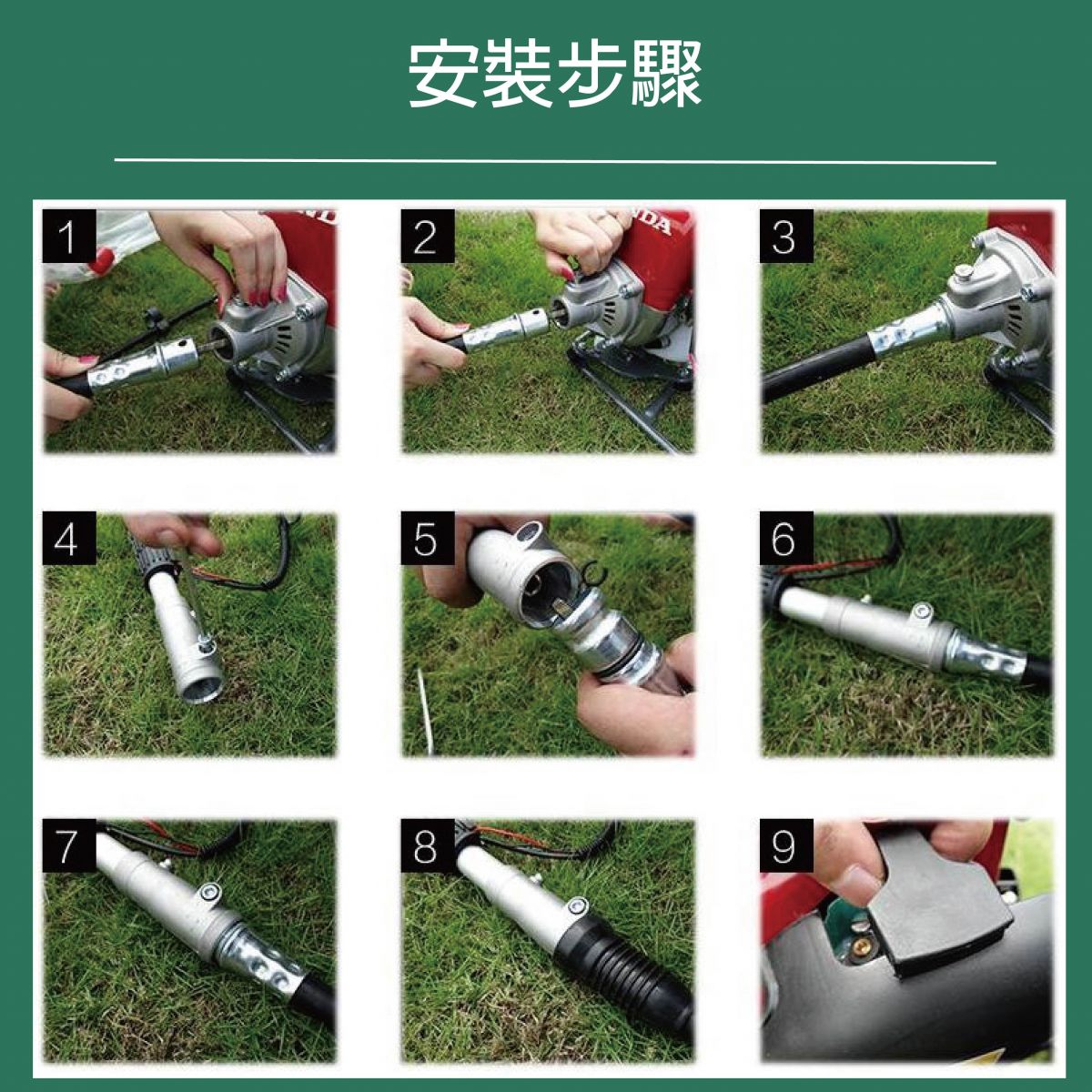 安裝步驟

1

2

3

4

5

6

7

8

9