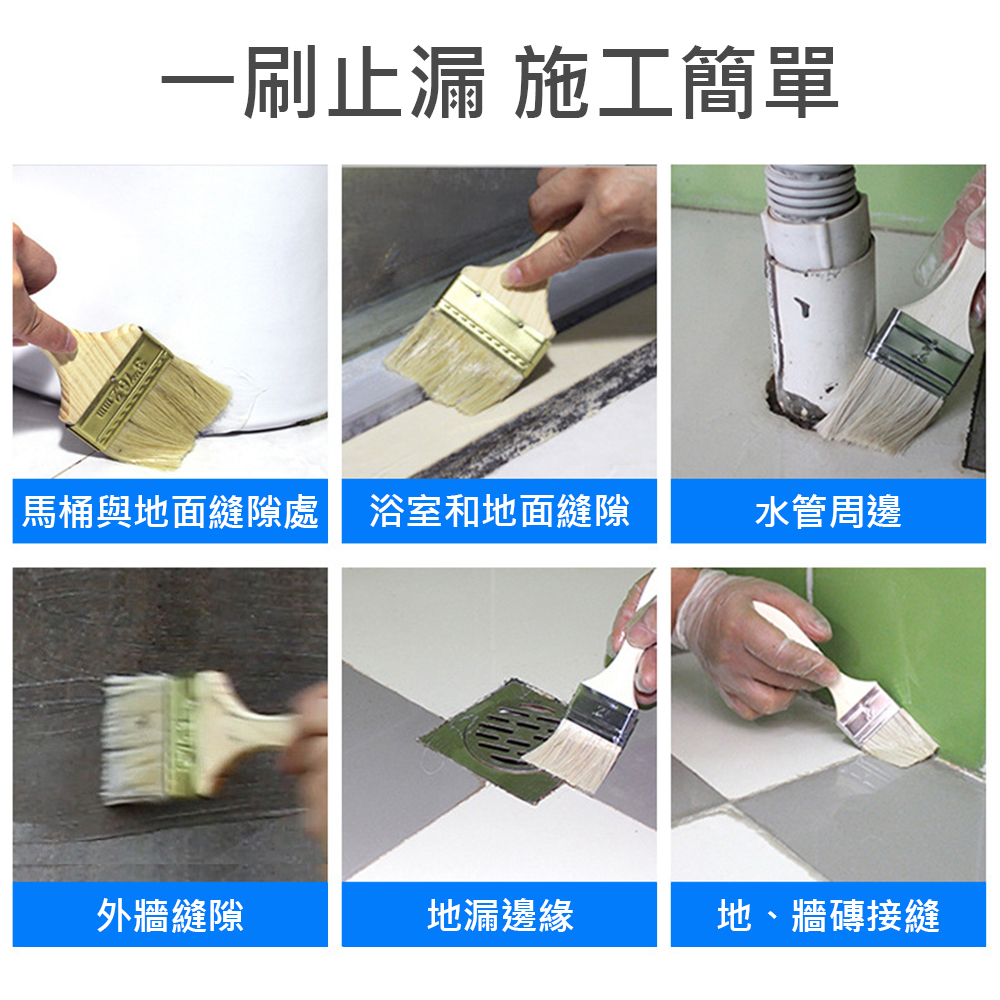 一刷止漏 施工簡單

馬桶與地面縫隙處

浴室和地面縫隙

水管周邊

外牆縫隙

地漏邊緣

地、牆磚接縫