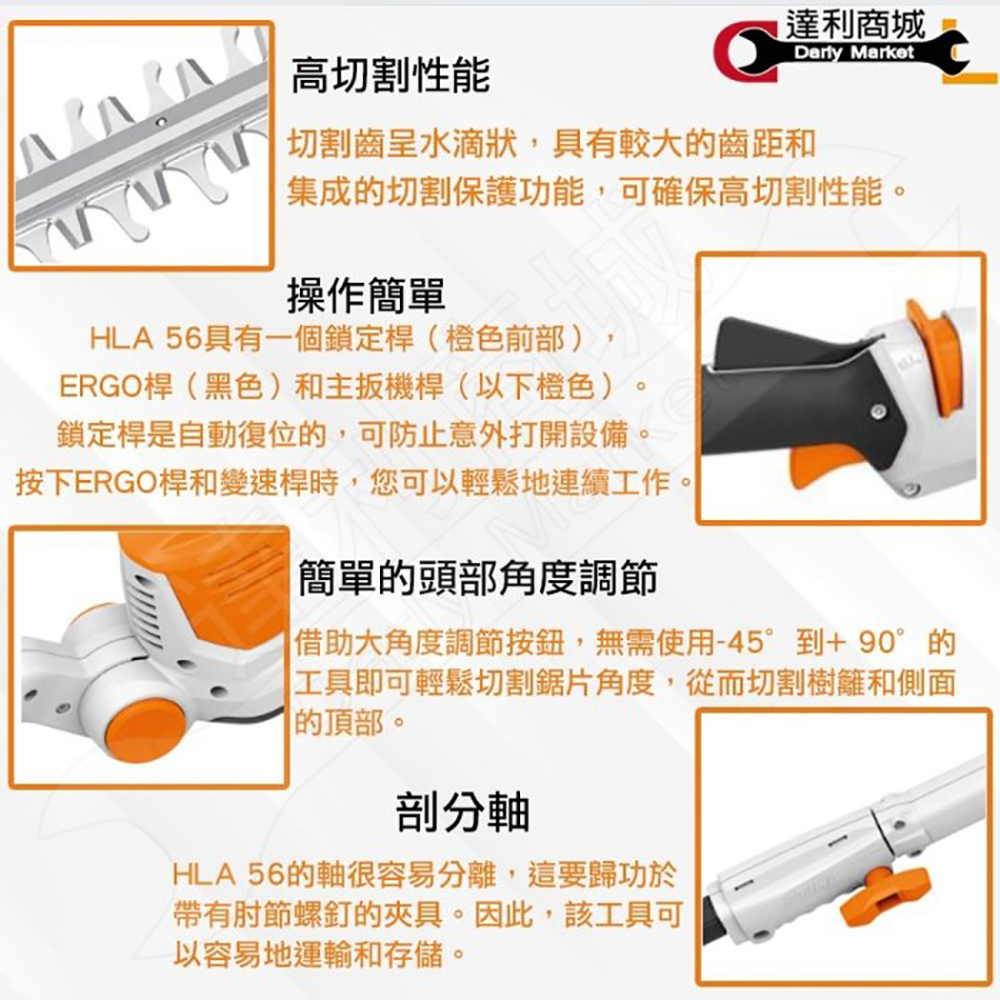 達利商城
Darly Market

高切割性能

切割齒呈水滴狀，具有較大的齒距和集成的切割保護功能，可確保高切割性能。

操作簡單

HLA 56具有一個鎖定桿（橙色前部），ERGO桿（黑色）和主扳機桿（以下橙色）。鎖定桿是自動復位的，可防止意外打開設備。按下ERGO桿和變速桿時，您可以輕鬆地連續工作。

簡單的頭部角度調節

借助大角度調節按鈕，無需使用-45°到+ 90°的工具即可輕鬆切割鋸片角度，從而切割樹籬和側面的頂部。

剖分軸

HLA 56的軸很容易分離，這要歸功於帶有肘節螺釘的夾具。因此，該工具可以容易地運輸和存儲。