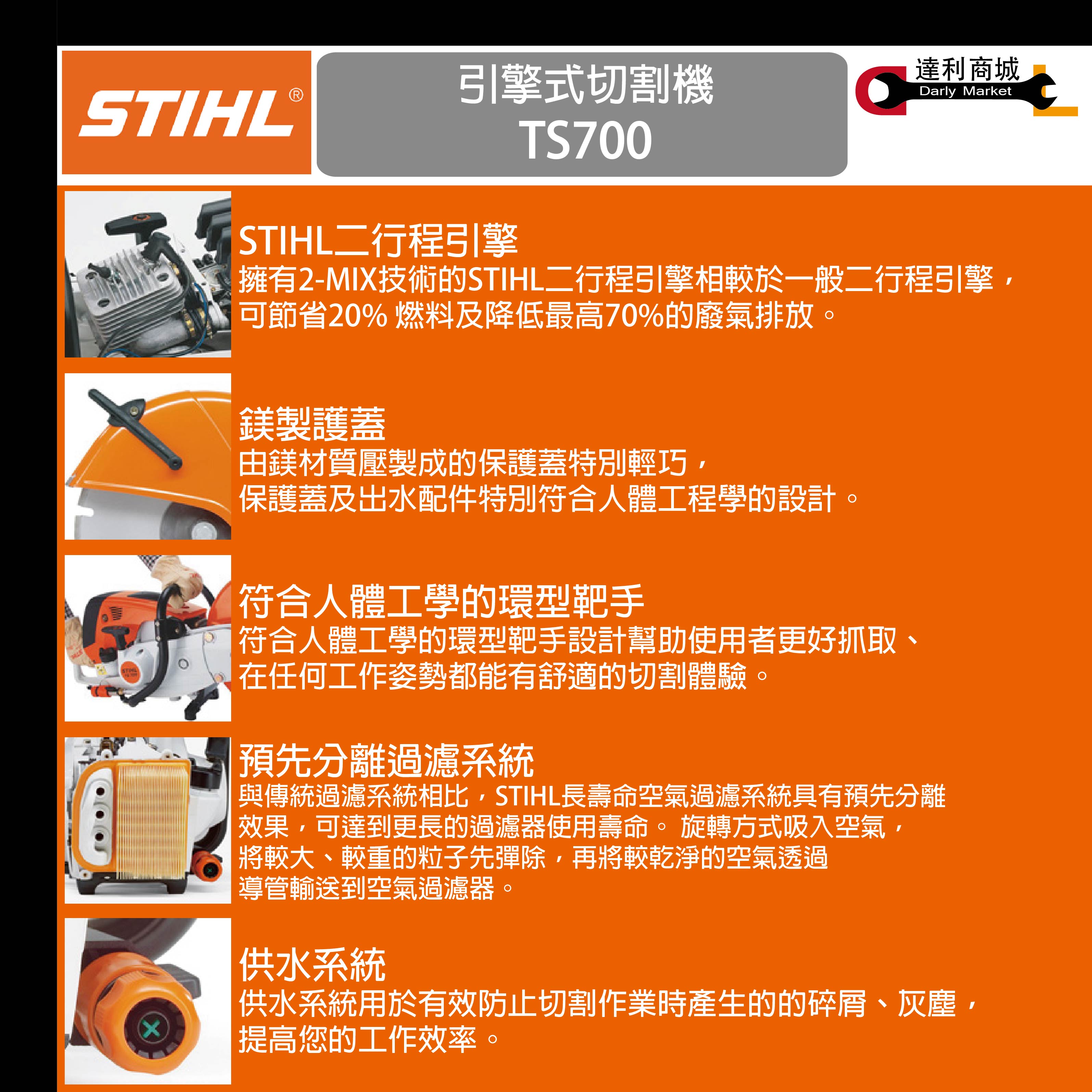 STIHL®

引擎式切割機
TS700

達利商城
Darly Market

STIHL二行程引擎
擁有2-MIX技術的STIHL二行程引擎相較於一般二行程引擎，可節省20% 燃料及降低最高70%的廢氣排放。

鎂製護蓋
由鎂材質壓製成的保護蓋特別輕巧，保護蓋及出水配件特別符合人體工程學的設計。

符合人體工學的環型靶手
符合人體工學的環型靶手設計幫助使用者更好抓取、在任何工作姿勢都能有舒適的切割體驗。

預先分離過濾系統
與傳統過濾系統相比，STIHL長壽命空氣過濾系統具有預先分離效果，可達到更長的過濾器使用壽命。 旋轉方式吸入空氣，將較大、較重的粒子先彈除，再將較乾淨的空氣透過導管輸送到空氣過濾器。

供水系統
供水系統用於有效防止切割作業時產生的的碎屑、灰塵，提高您的工作效率。