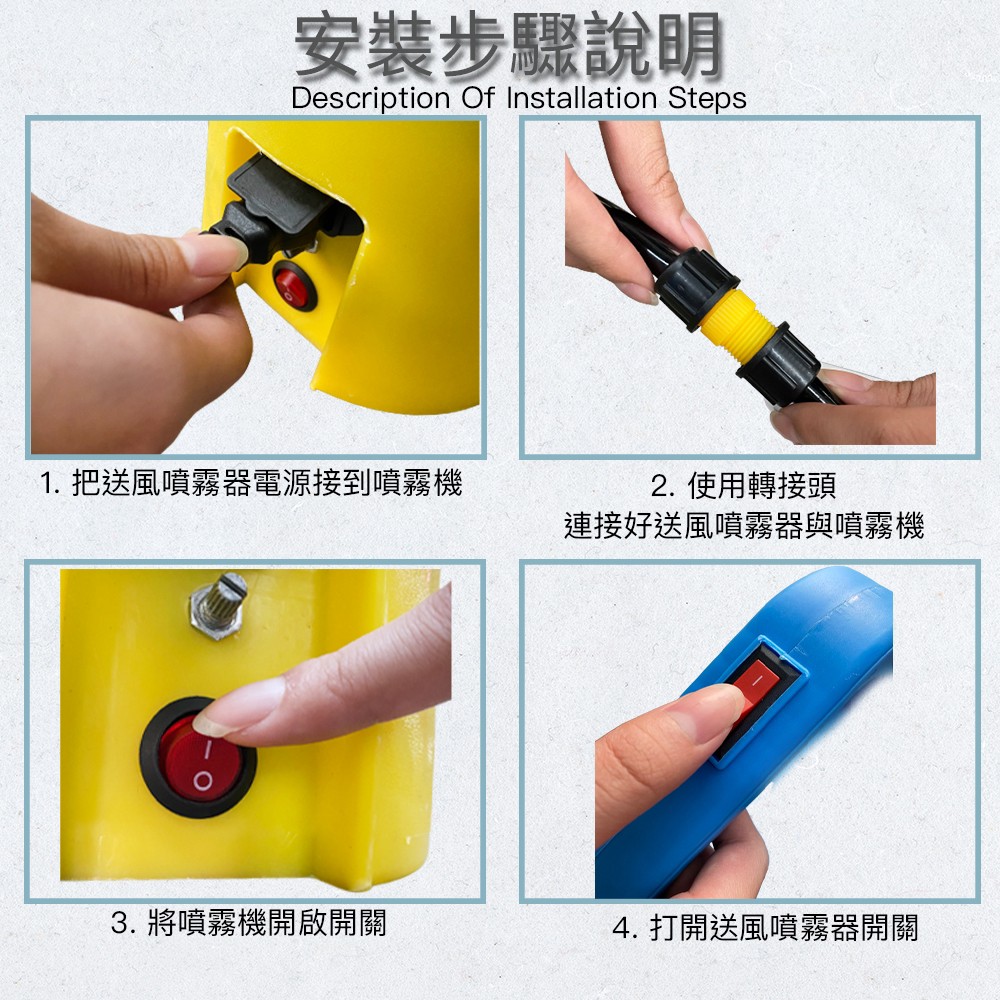 安裝步驟說明
Description Of Installation Steps

1. 把送風噴霧器電源接到噴霧機

2. 使用轉接頭
連接好送風噴霧器與噴霧機

3. 將噴霧機開啟開關

4. 打開送風噴霧器開關