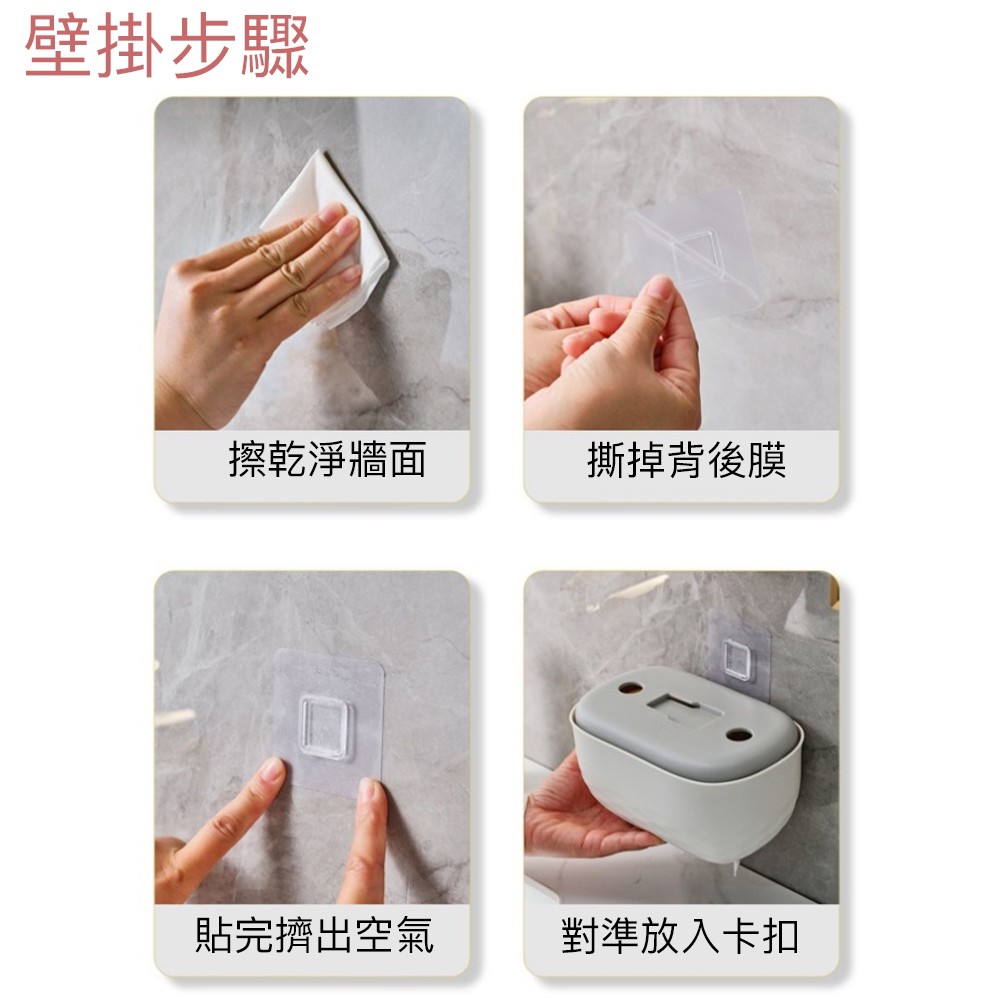 壁掛步驟

擦乾淨牆面

撕掉背後膜

貼完擠出空氣

對準放入卡扣