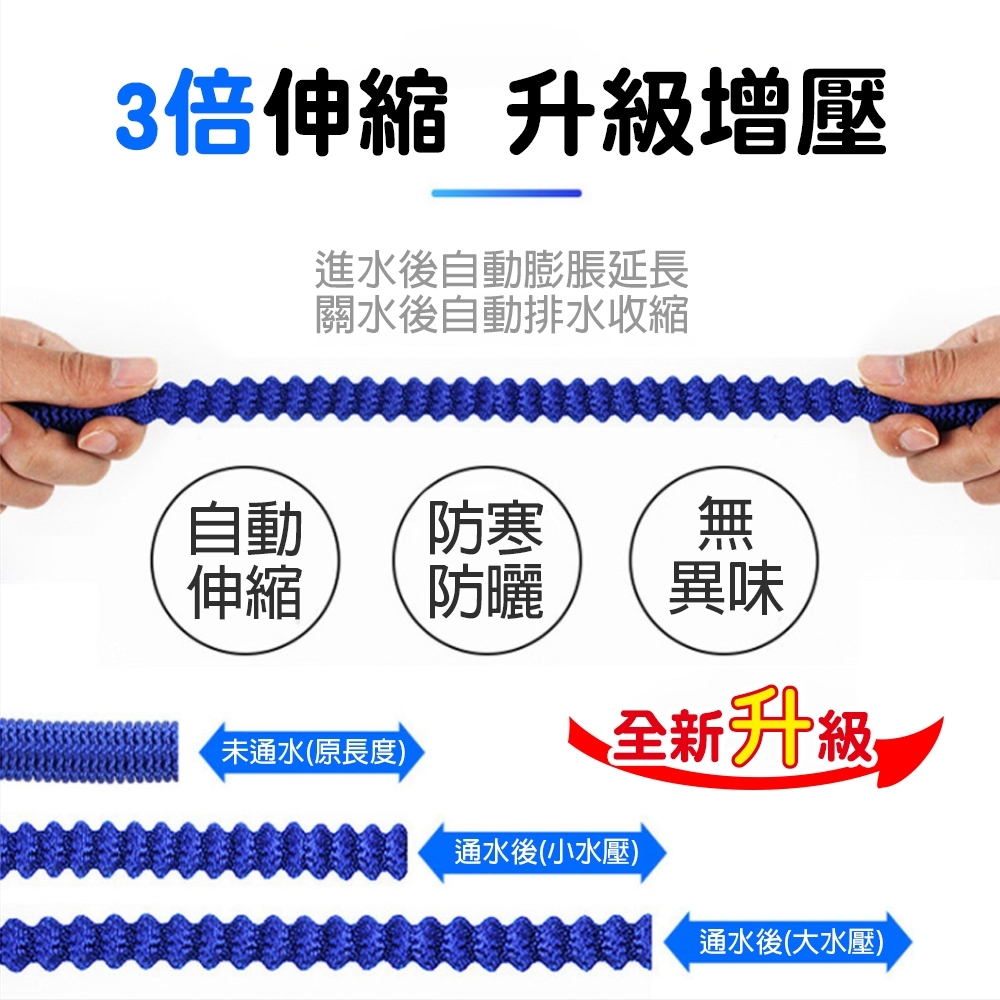 3倍伸縮 升級增壓

進水後自動膨脹延長
關水後自動排水收縮

自動伸縮

防寒防曬

無異味

未通水(原長度)

全新升級

通水後(小水壓)

通水後(大水壓)