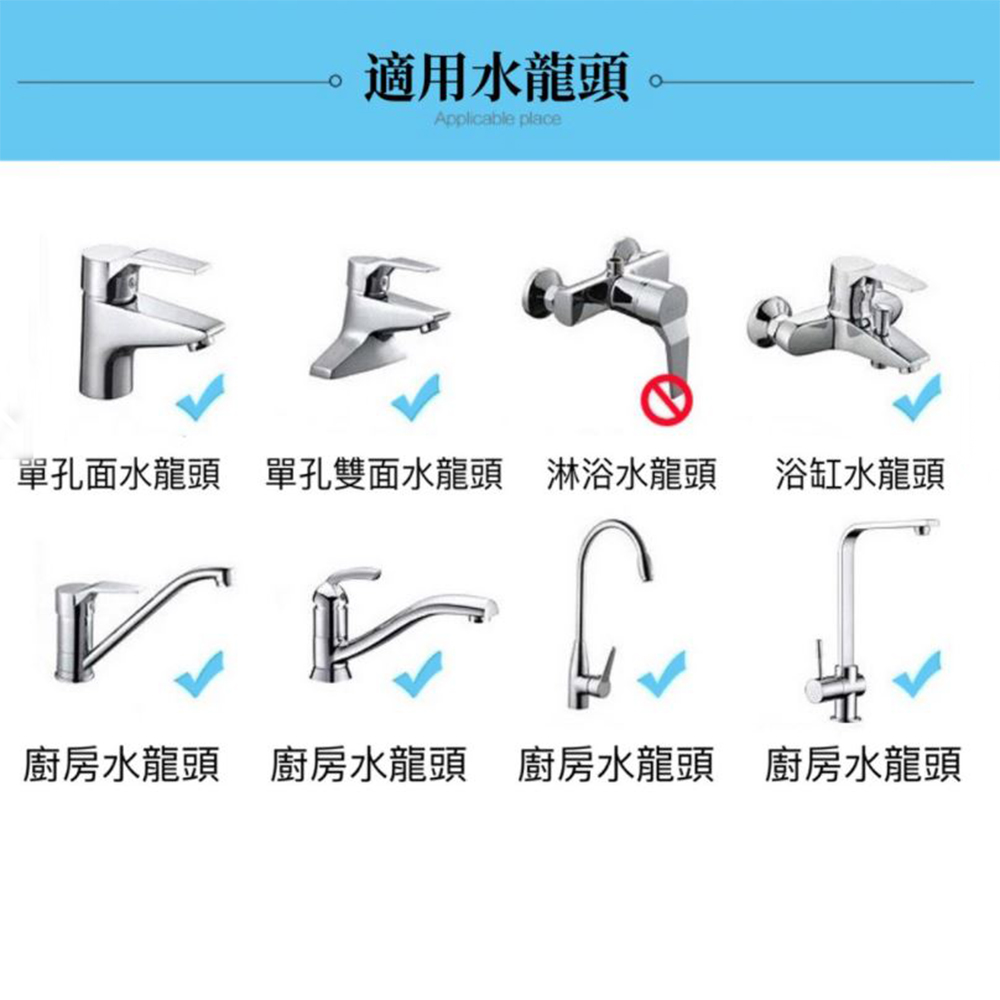 適用水龍頭
Applicable place

單孔面水龍頭 單孔雙面水龍頭 淋浴水龍頭 浴缸水龍頭

廚房水龍頭 廚房水龍頭 廚房水龍頭 廚房水龍頭