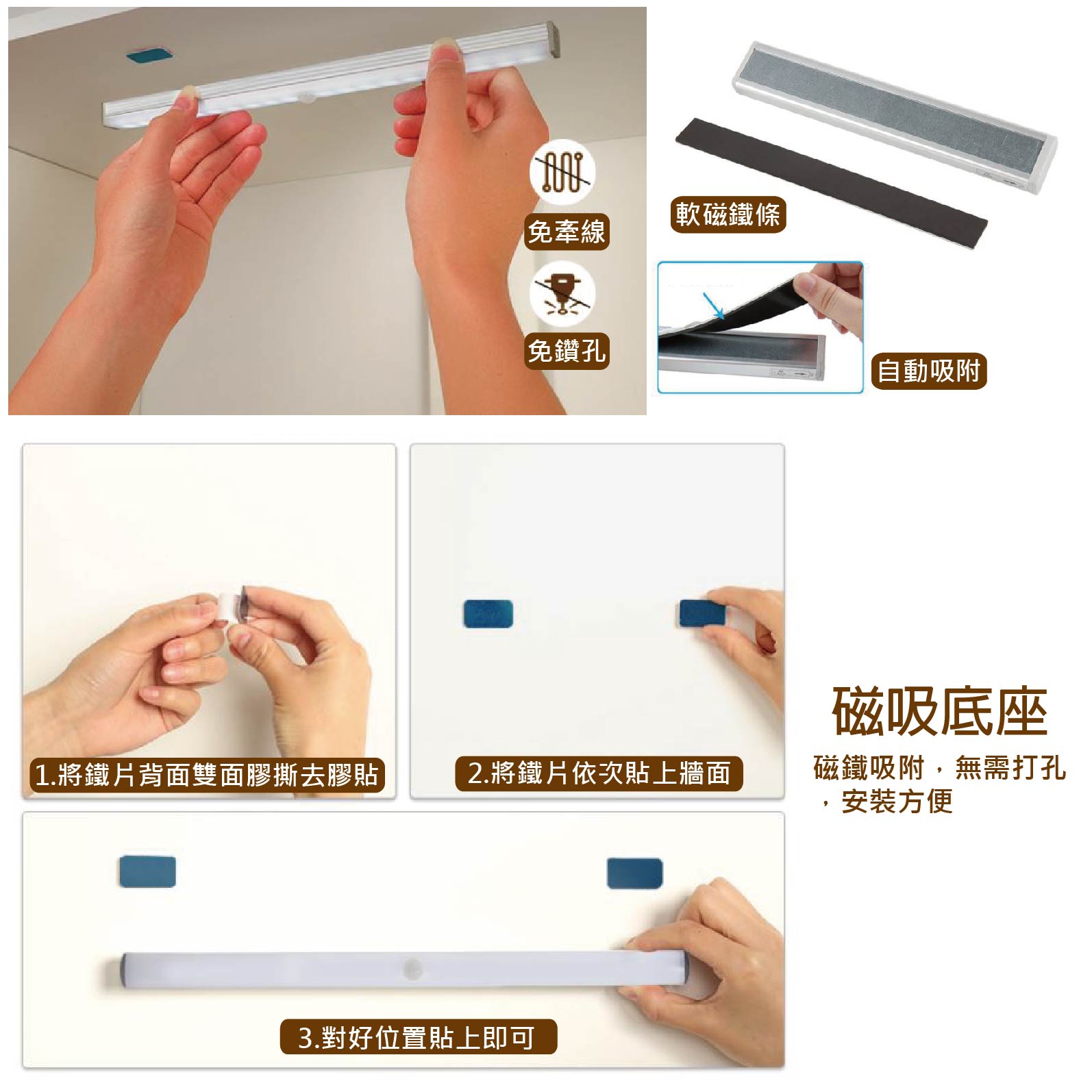 免牽線

免鑽孔

軟磁鐵條

自動吸附

1.將鐵片背面雙面膠撕去膠貼

2.將鐵片依次貼上牆面

磁吸底座

磁鐵吸附，無需打孔，安裝方便

3.對好位置貼上即可